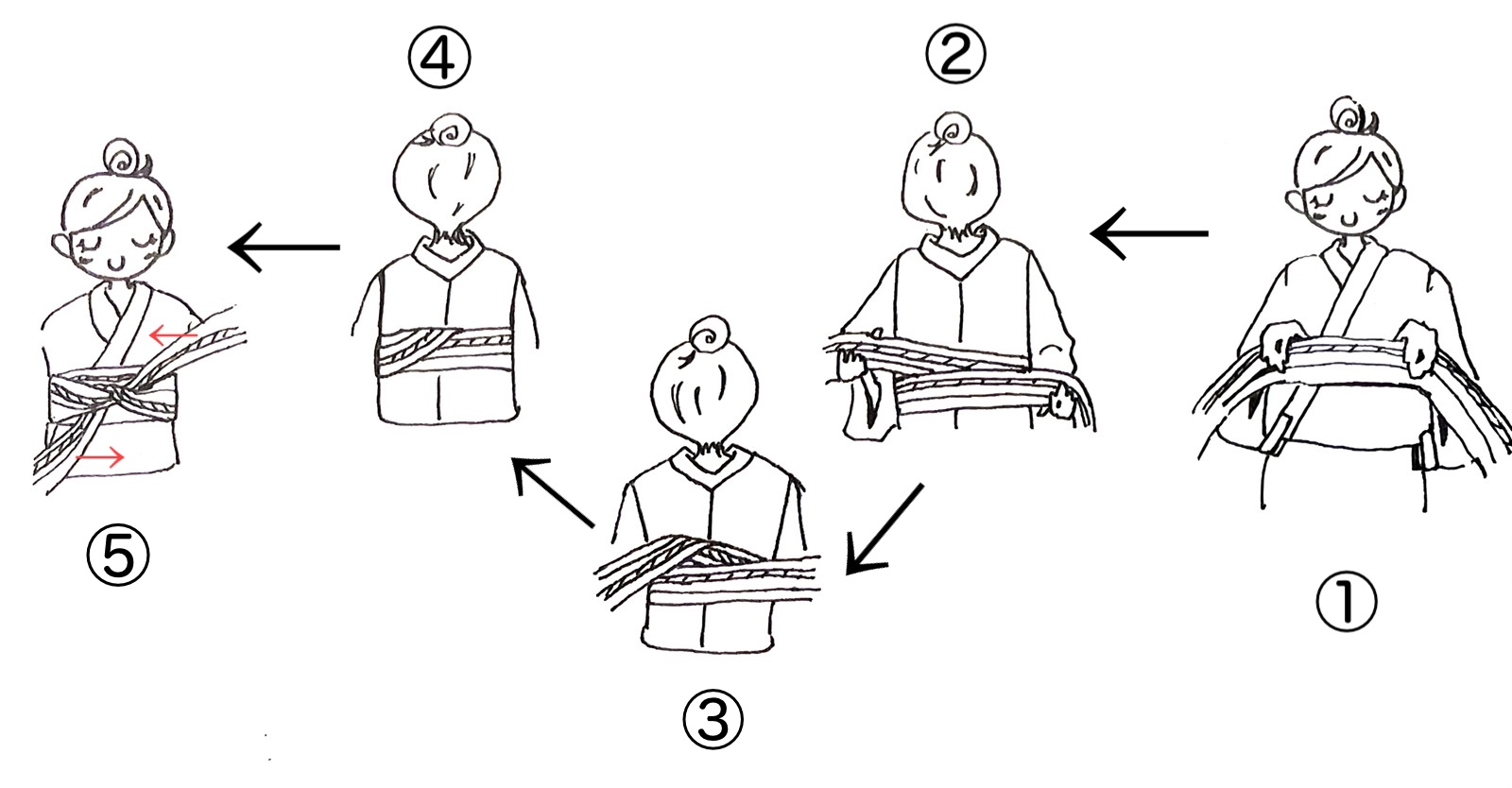 ④
②
⑤
③
①